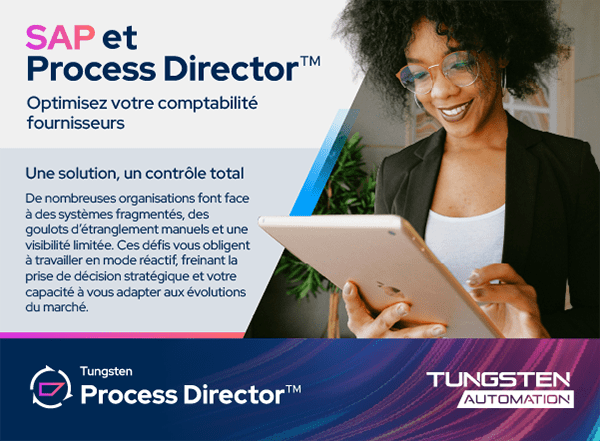 SAP et
Process Director™

Optimisez votre comptabilité fournisseurs

Une solution, un contrôle total

De nombreuses organisations font face à des systèmes fragmentés, des goulots d'étranglement manuels et une visibilité limitée. Ces défis vous obligent à travailler en mode réactif, freinant la prise de décision stratégique et votre capacité à vous adapter aux évolutions du marché.

Tungsten
Process Director™

TUNGSTEN
AUTOMATION